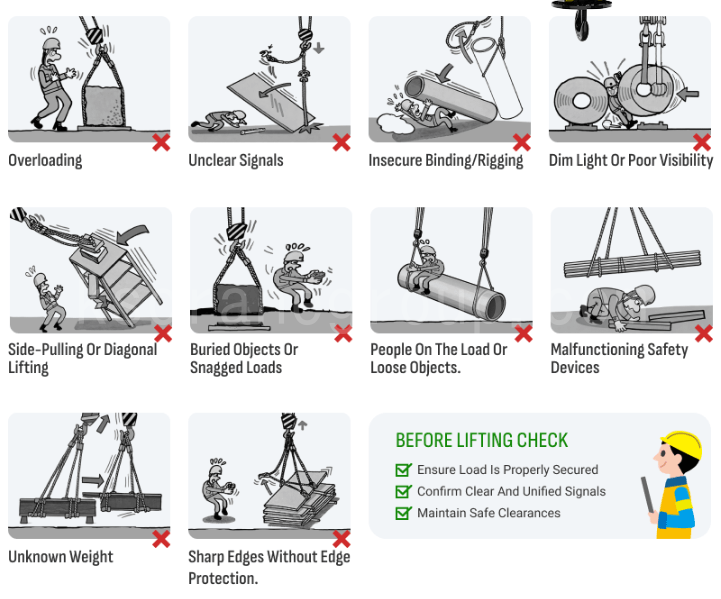 Overloading

Unclear Signals

Insecure Binding/Rigging

Dim Light Or Poor Visibility

Side-Pulling Or Diagonal Lifting

Buried Objects Or Snagged Loads

People On The Load Or Loose Objects.

Malfunctioning Safety Devices

Unknown Weight

Sharp Edges Without Edge Protection.

BEFORE LIFTING CHECK

Ensure Load Is Properly Secured

Confirm Clear And Unified Signals

Maintain Safe Clearances