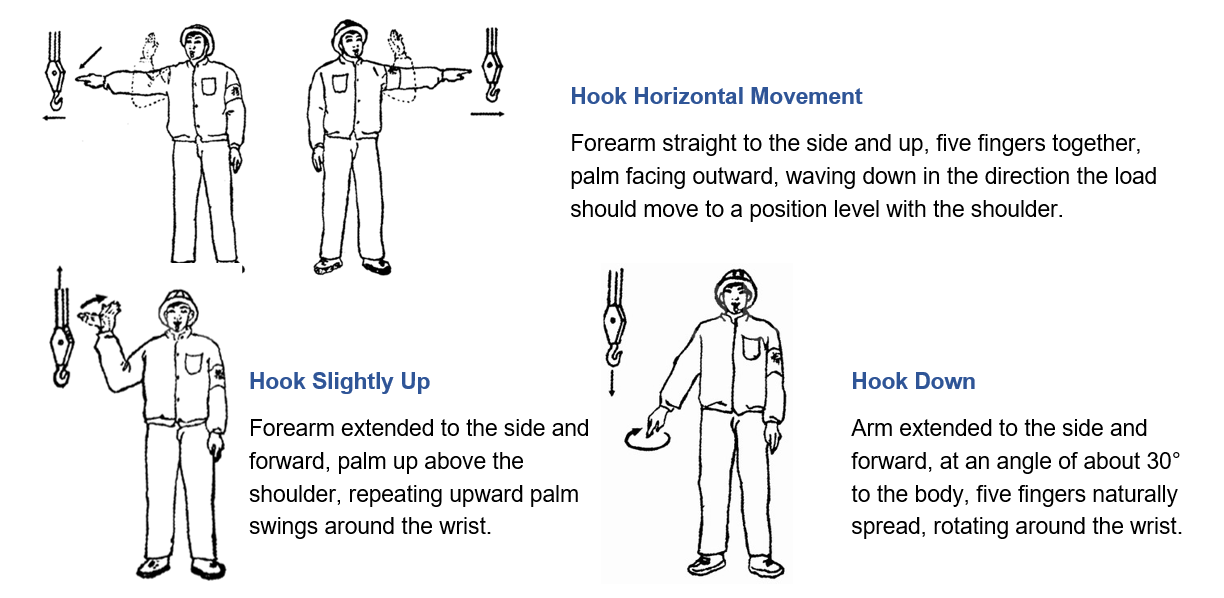 Hook Horizontal Movement

Forearm straight to the side and up, five fingers together, palm facing outward, waving down in the direction the load should move to a position level with the shoulder.

Hook Slightly Up

Forearm extended to the side and forward, palm up above the shoulder, repeating upward palm swings around the wrist.

Hook Down

Arm extended to the side and forward, at an angle of about 30° to the body, five fingers naturally spread, rotating around the wrist.