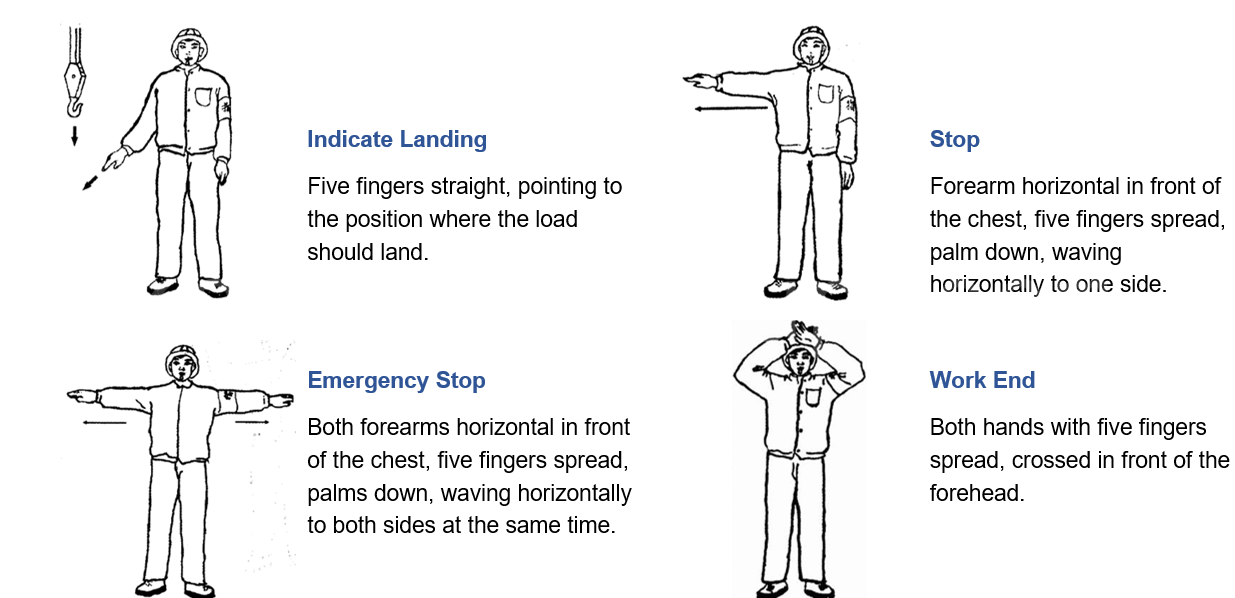 Indicate Landing

Five fingers straight, pointing to the position where the load should land.

Stop

Forearm horizontal in front of the chest, five fingers spread, palm down, waving horizontally to one side.

Emergency Stop

Both forearms horizontal in front of the chest, five fingers spread, palms down, waving horizontally to both sides at the same time.

Work End

Both hands with five fingers spread, crossed in front of the forehead.